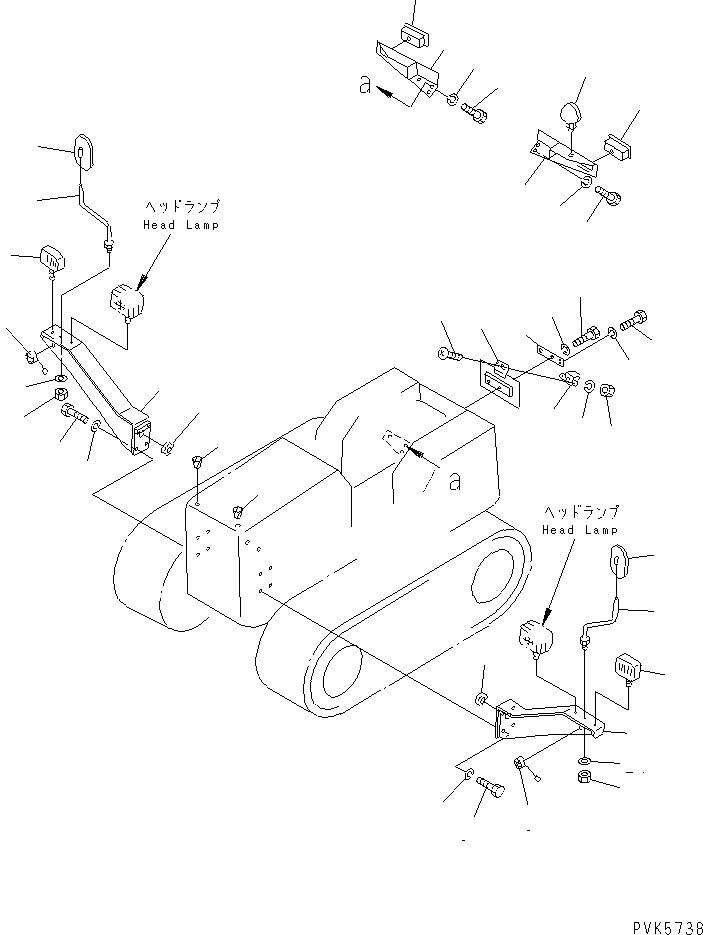 a

ヘッドランプ
Head Lamp

a

ヘッドランプ
Head Lamp

PVK5738