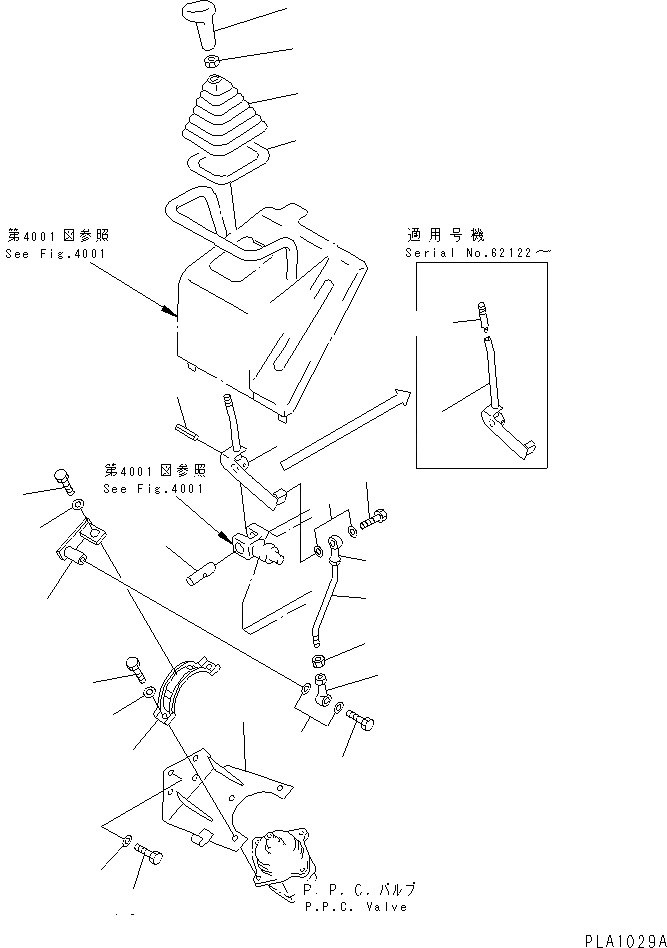 第4001図参照
See Fig.4001

適用号機
Serial No.62122～

第4001図参照
See Fig.4001

P.P.C.バルブ
P.P.C. Valve

PLA1029A