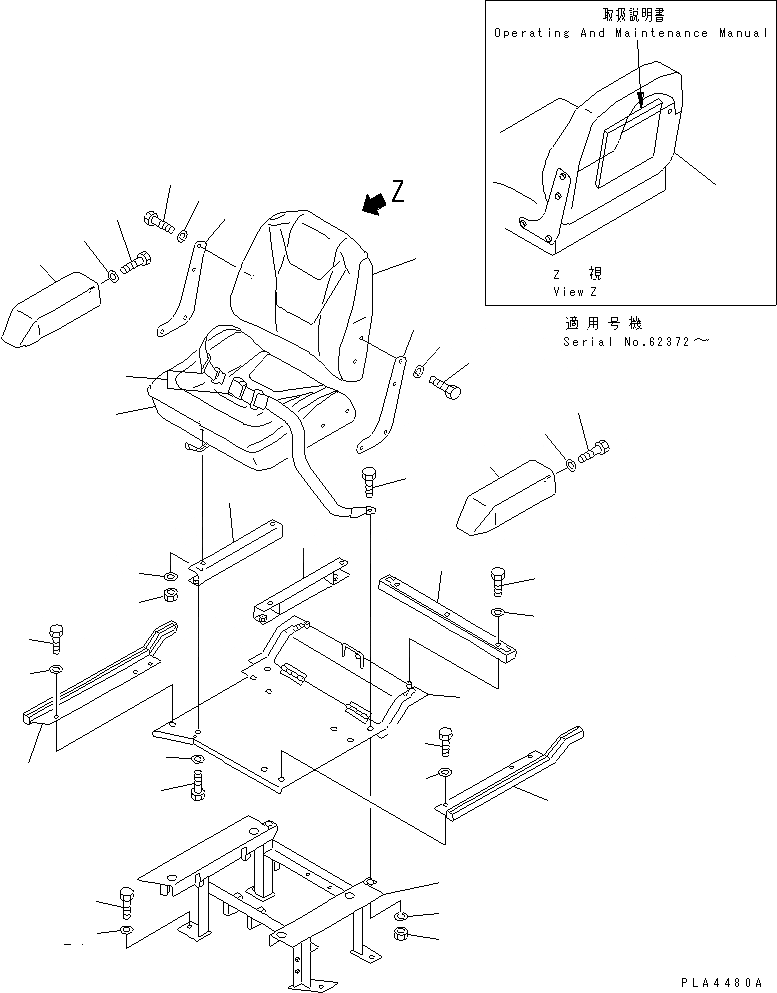 取扱説明書
Operating And Maintenance Manual

Z 視
View Z

適用号機
Serial No.62372～

Z

PLA4480A