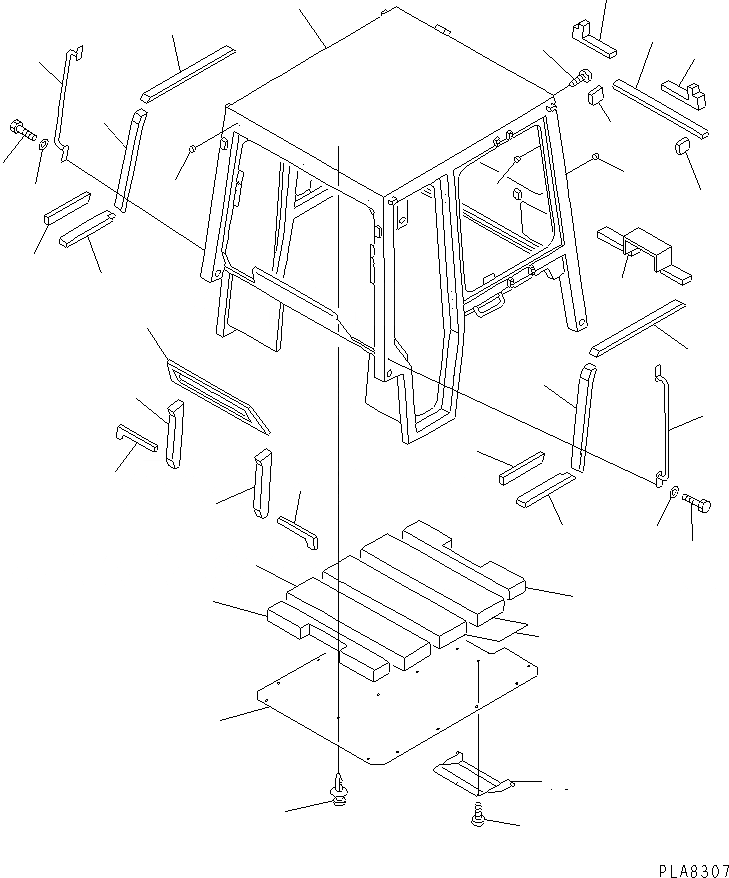 PLA8307