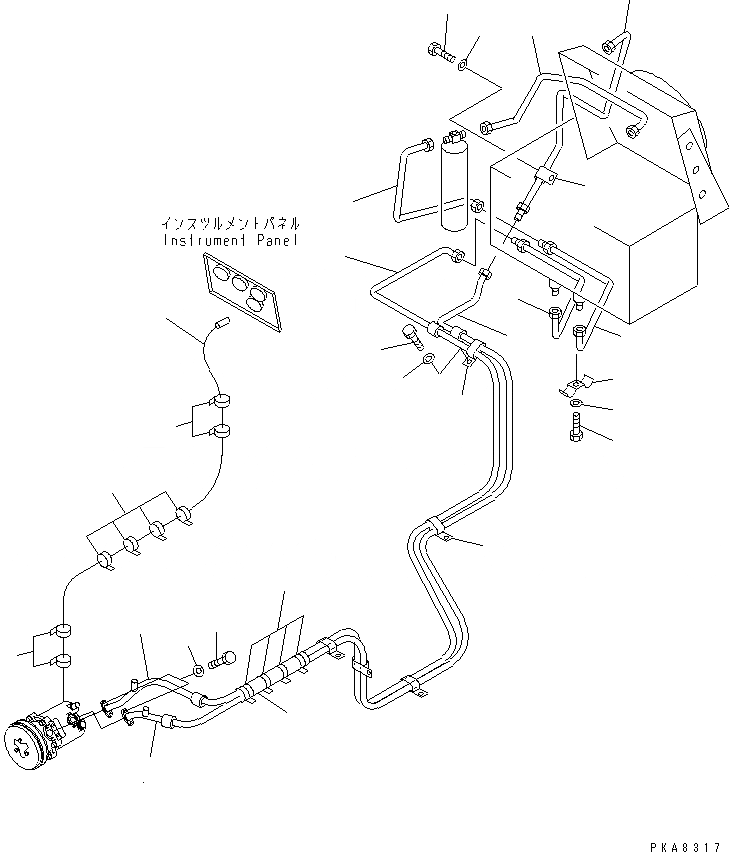 インスツルメントパネル
Instrument Panel

PKA8317