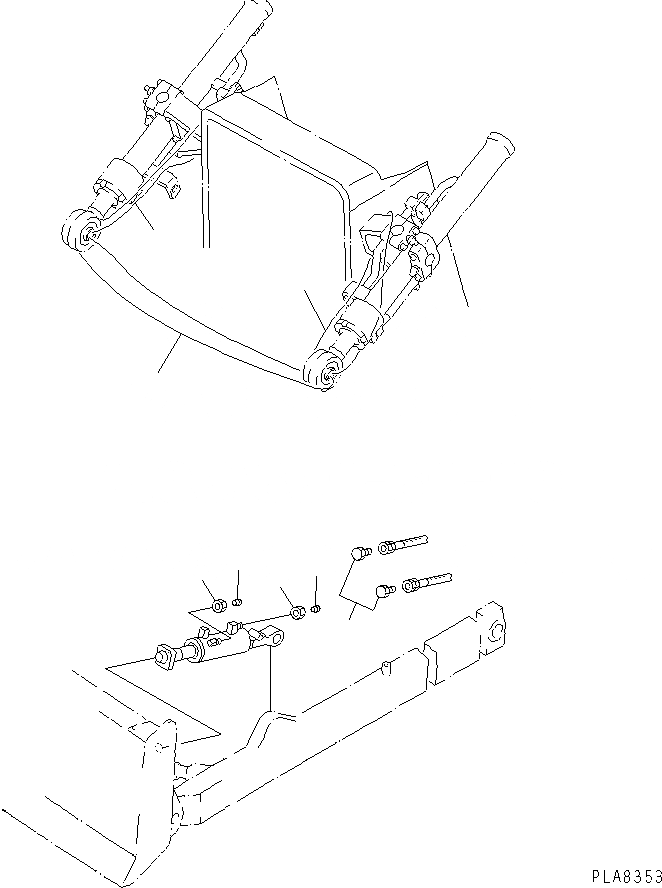 PLA8353