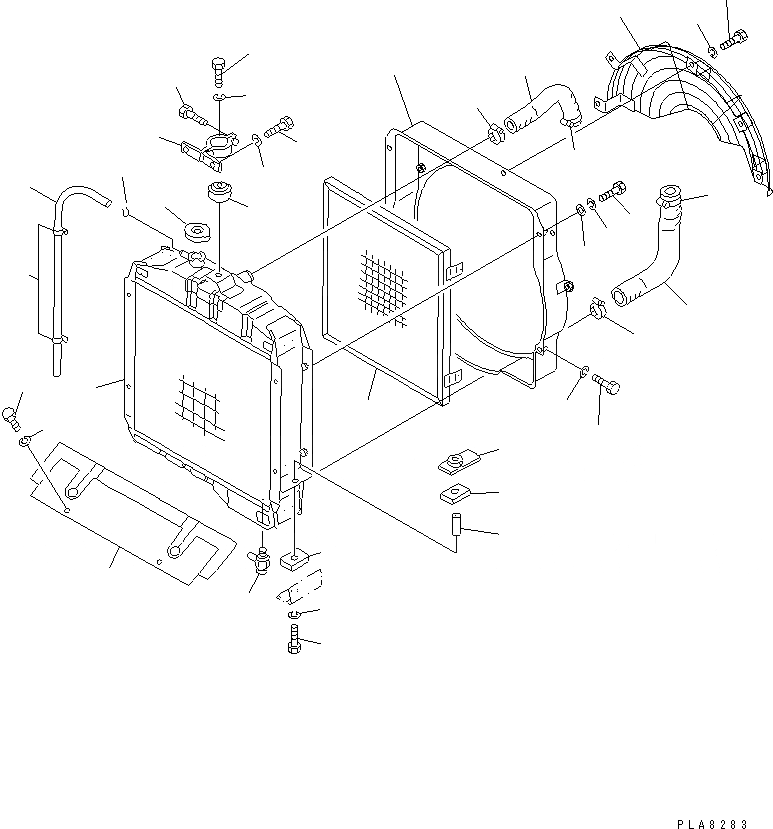 PLA8283