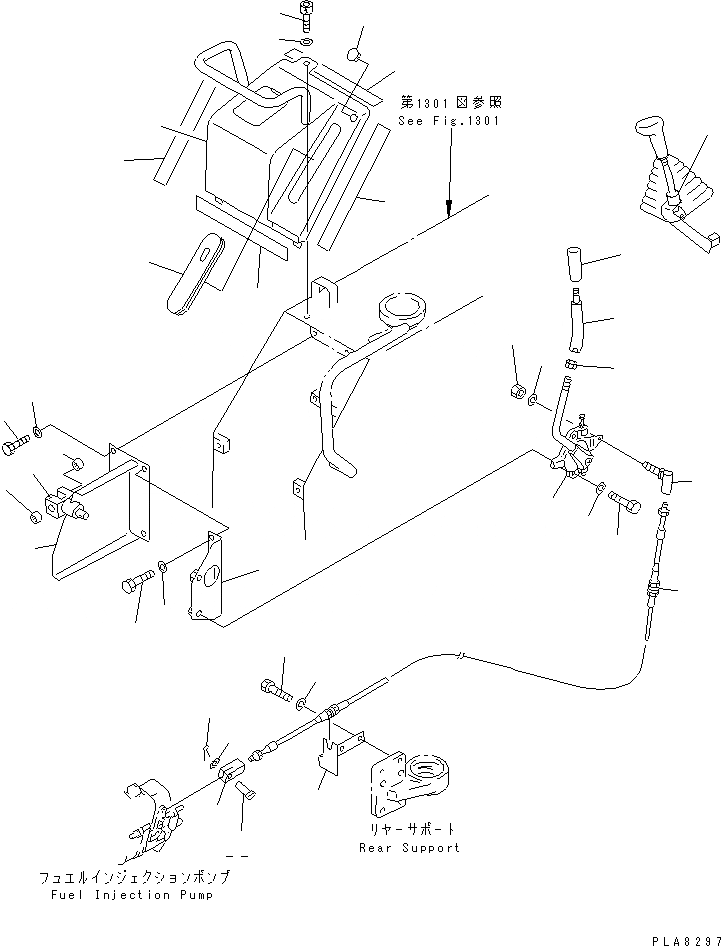 第1301図参照
See Fig.1301

リヤーサポート
Rear Support

フュエルインジェクションポンプ
Fuel Injection Pump

PLA8297