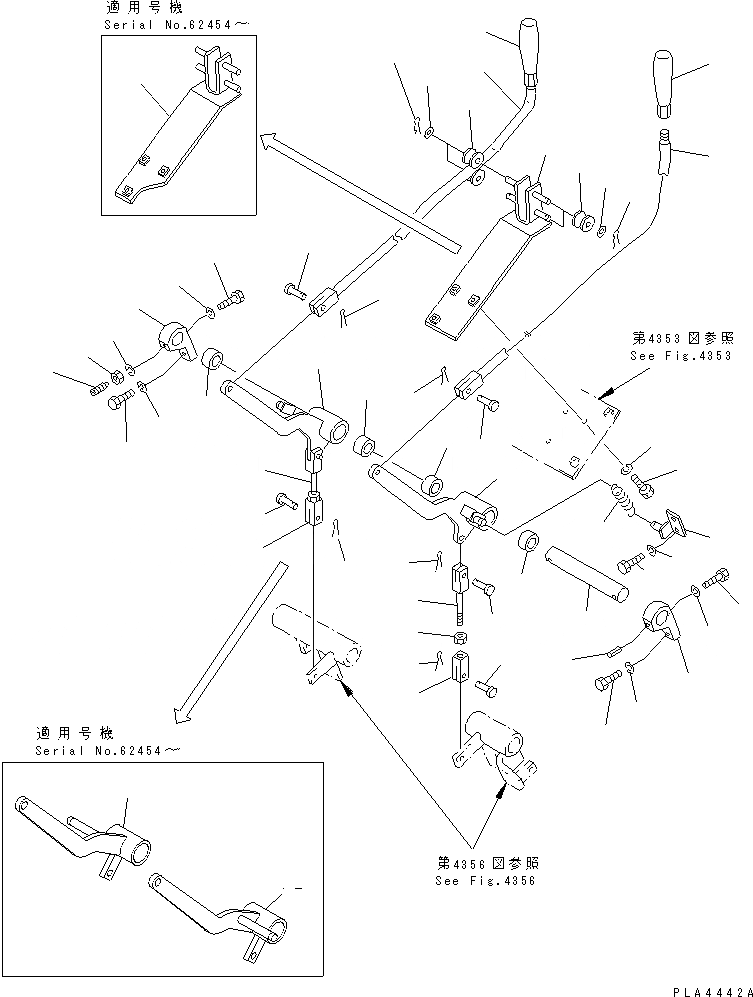 適用号機
Serial No.62454～

第4353図参照
See Fig.4353

適用号機
Serial No.62454～

第4356図参照
See Fig.4356

PLA4442A