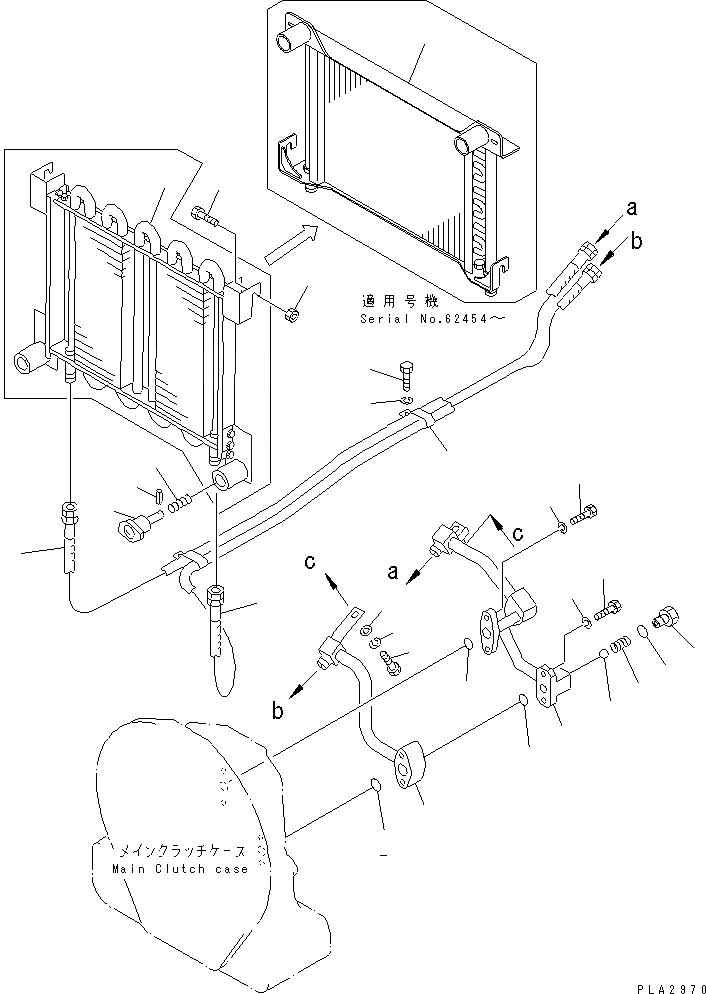 a
b
適用号機
Serial No.62454～
c
a
c
b
メインクラッチケース
Main Clutch case
PLA2970