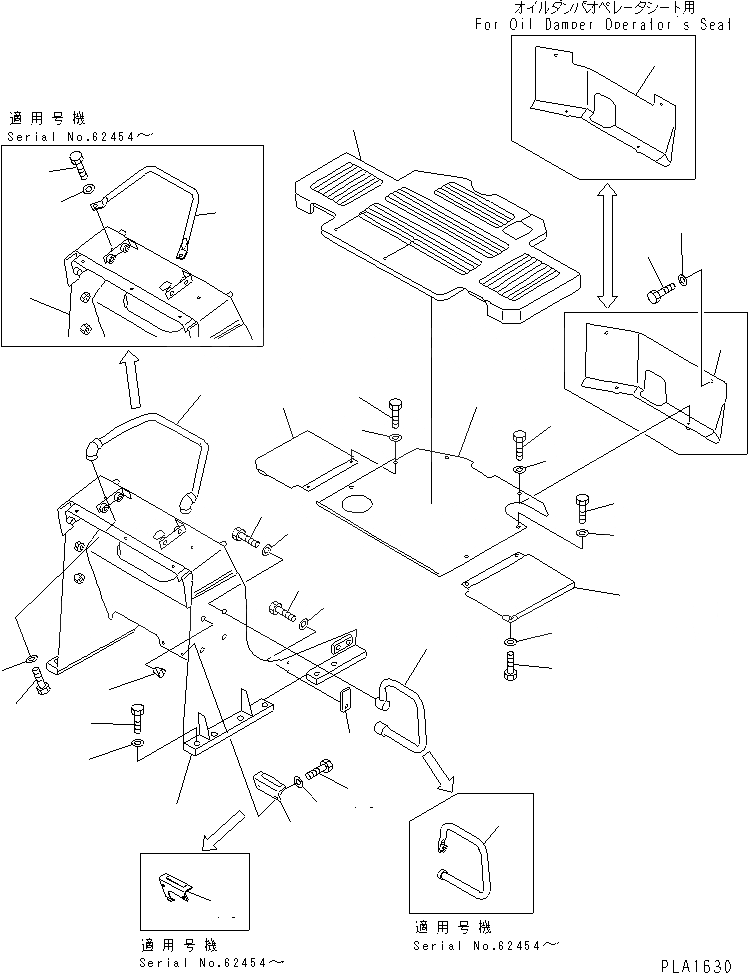 オイルダンパオペレータシート用
For Oil Damper Operator's Seat

適用号機
Serial No.62454～

適用号機
Serial No.62454～

適用号機
Serial No.62454～

PLA1630