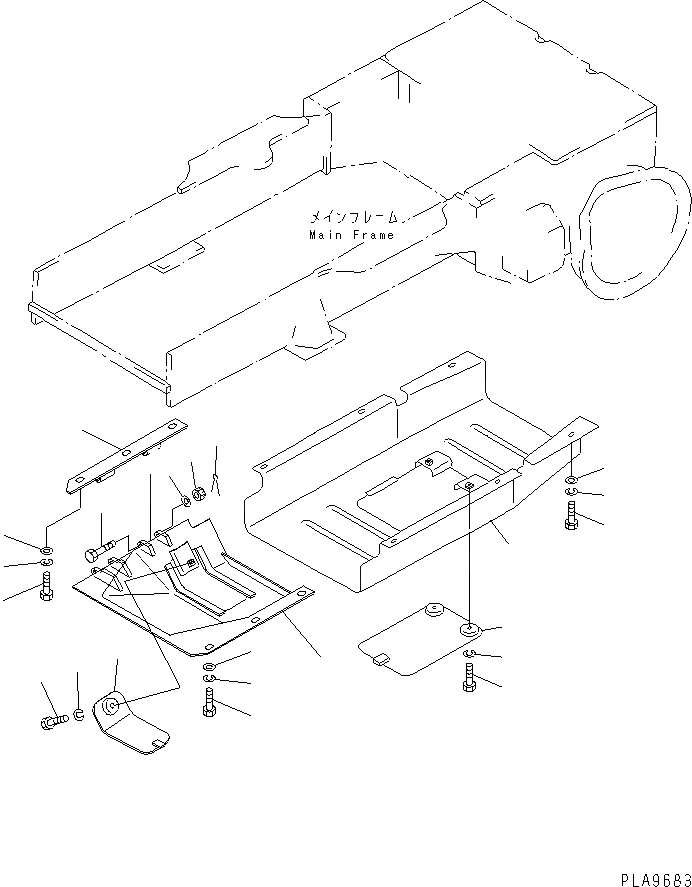 メインフレーム
Main Frame

PLA9683