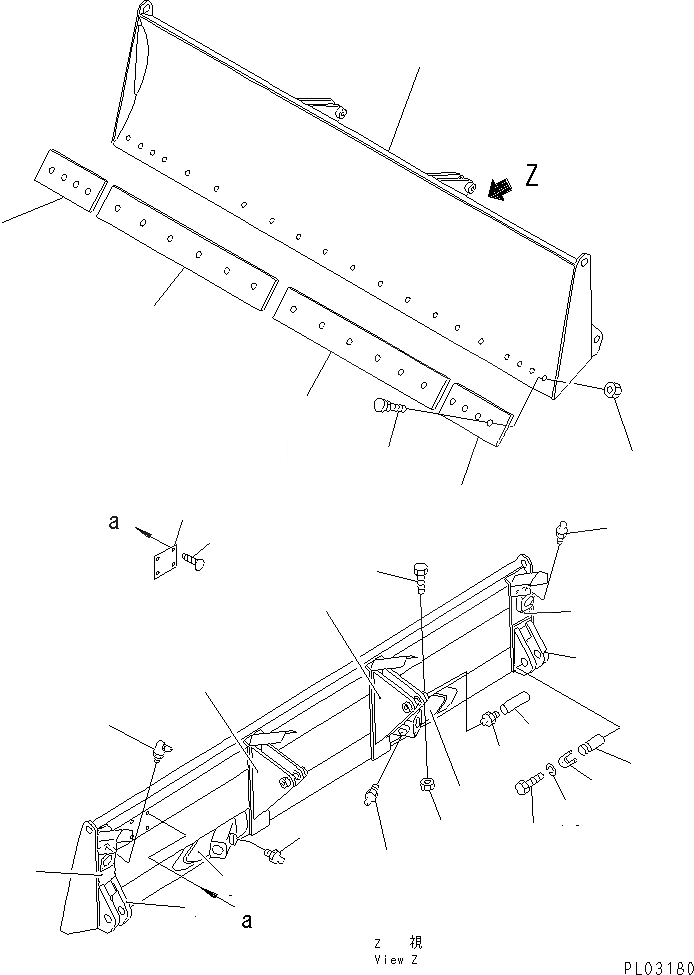 Z

a

a

Z 視
View Z

PL03180