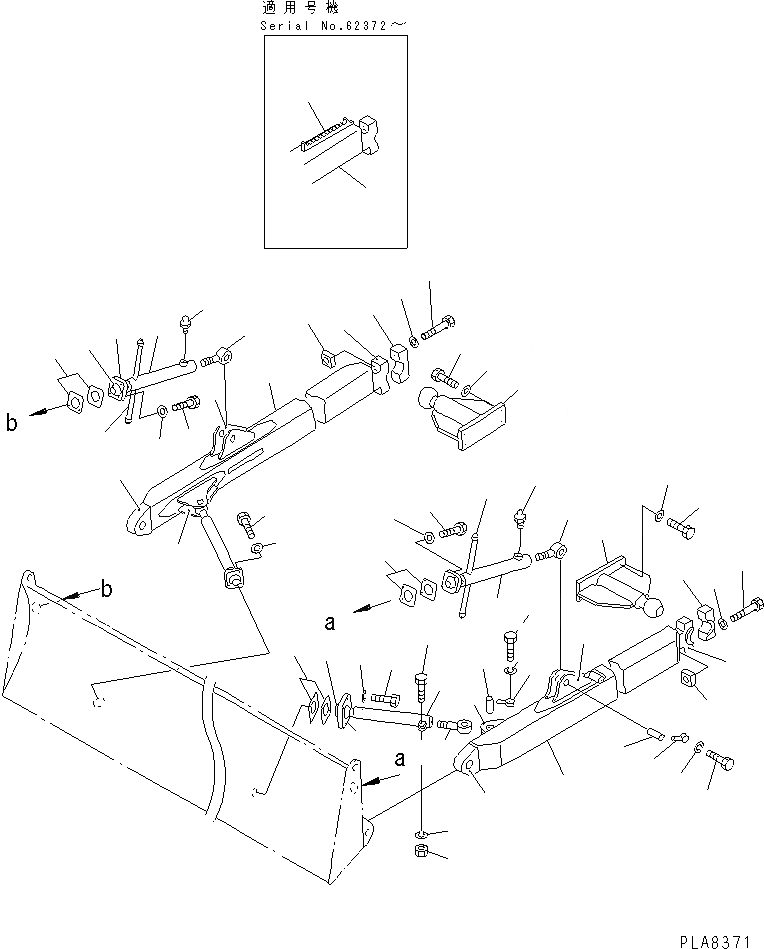 適用号機
Serial No.62372～

b

b

a

a

PLA8371