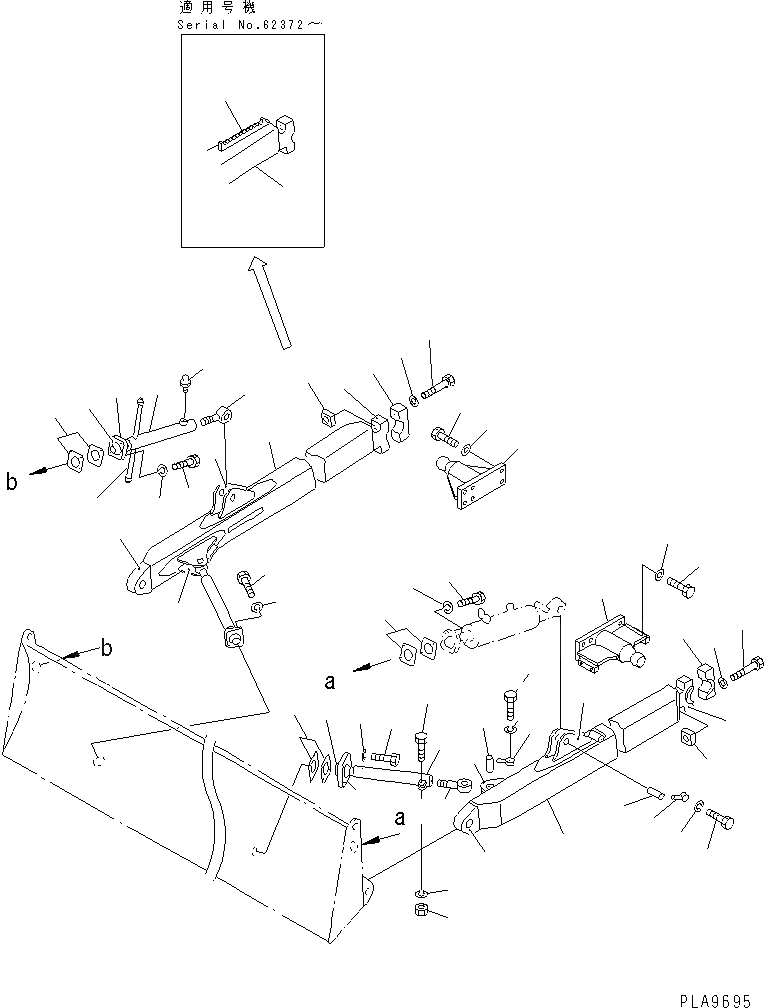 適用号機
Serial No.62372～

b

b

a

a

PLA9695