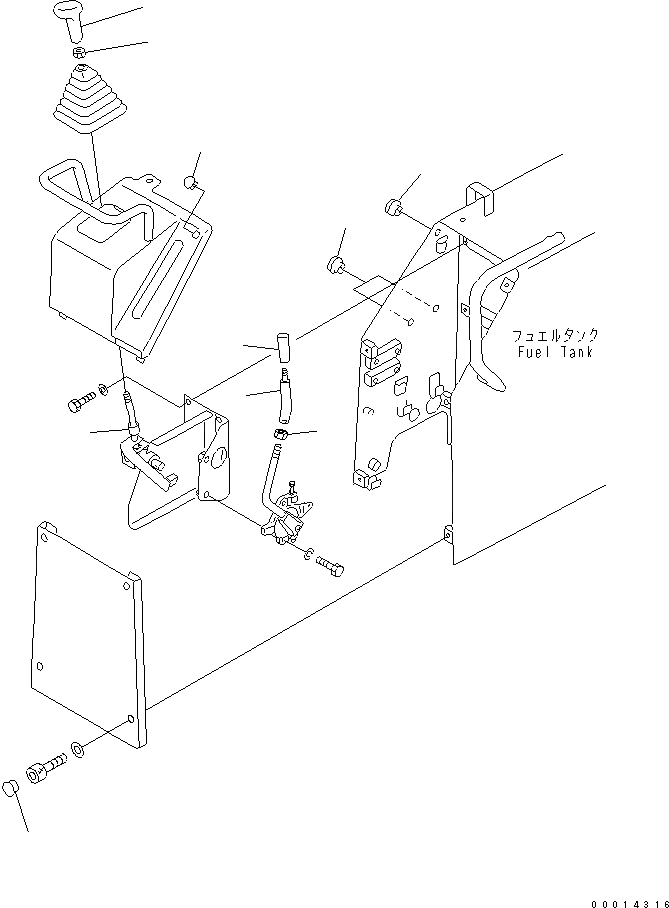 フュエルタンク
Fuel Tank

00014316