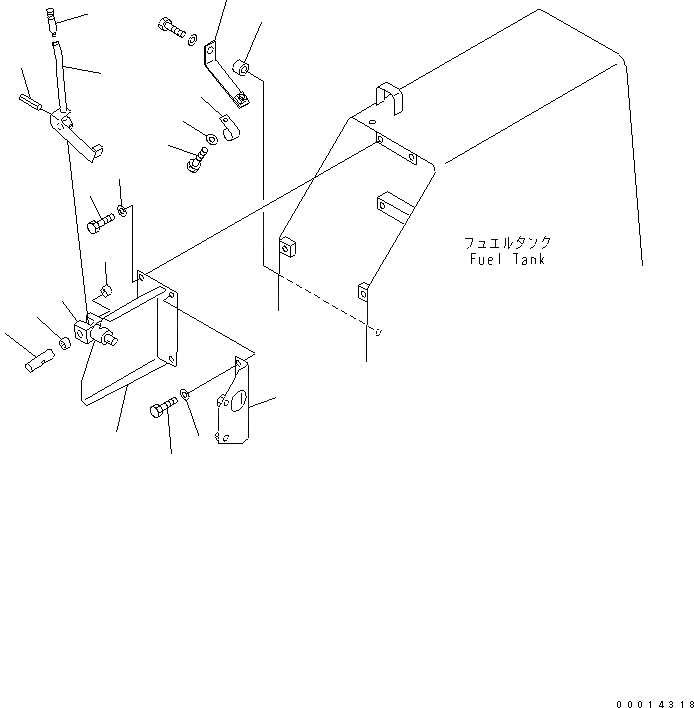 フュエルタンク
Fuel Tank

00014318