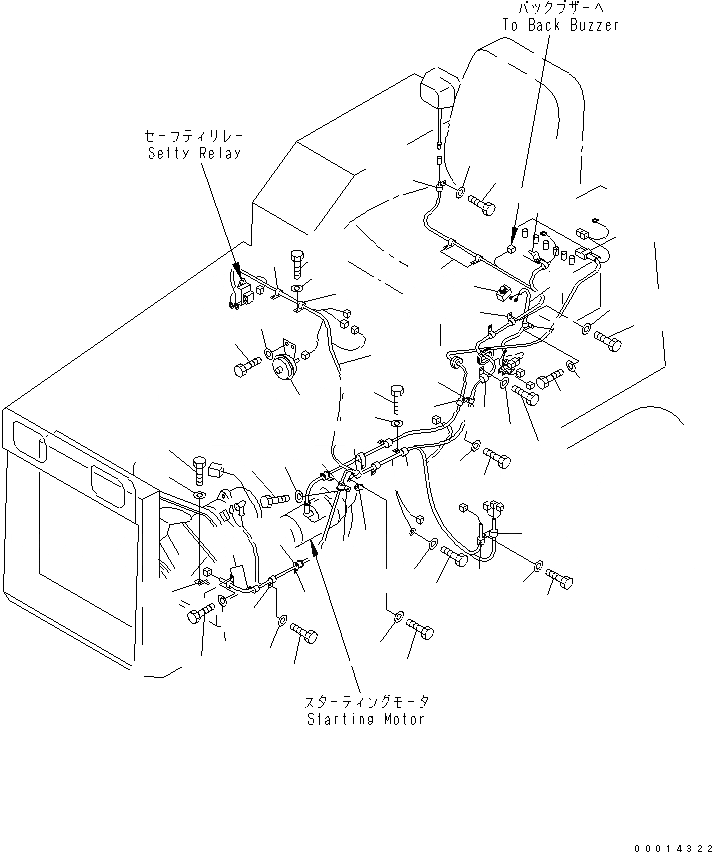 バックブザーへ
To Back Buzzer

セーフティリレー
Sefty Relay

スターティングモータ
Starting Motor

00014322