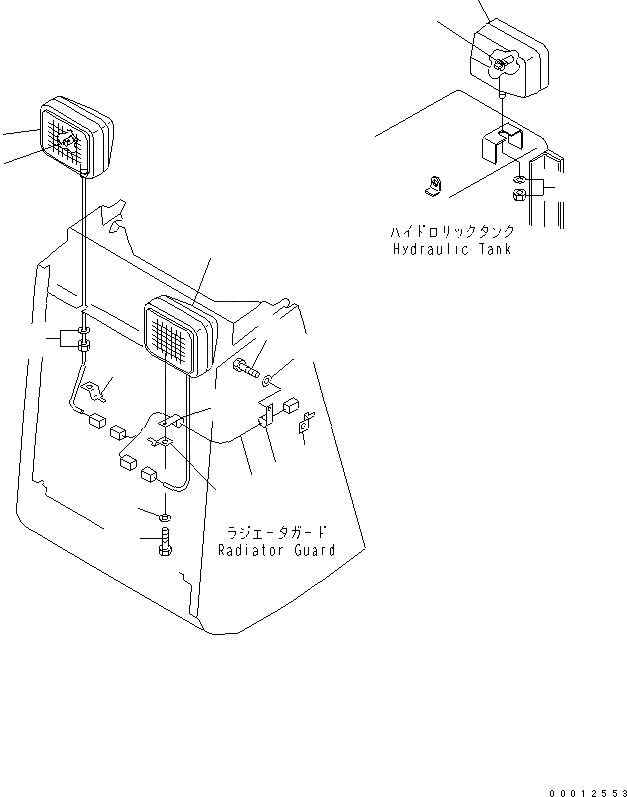 ハイドロリックタンク
Hydraulic Tank

ラジエータガード
Radiator Guard

00012553