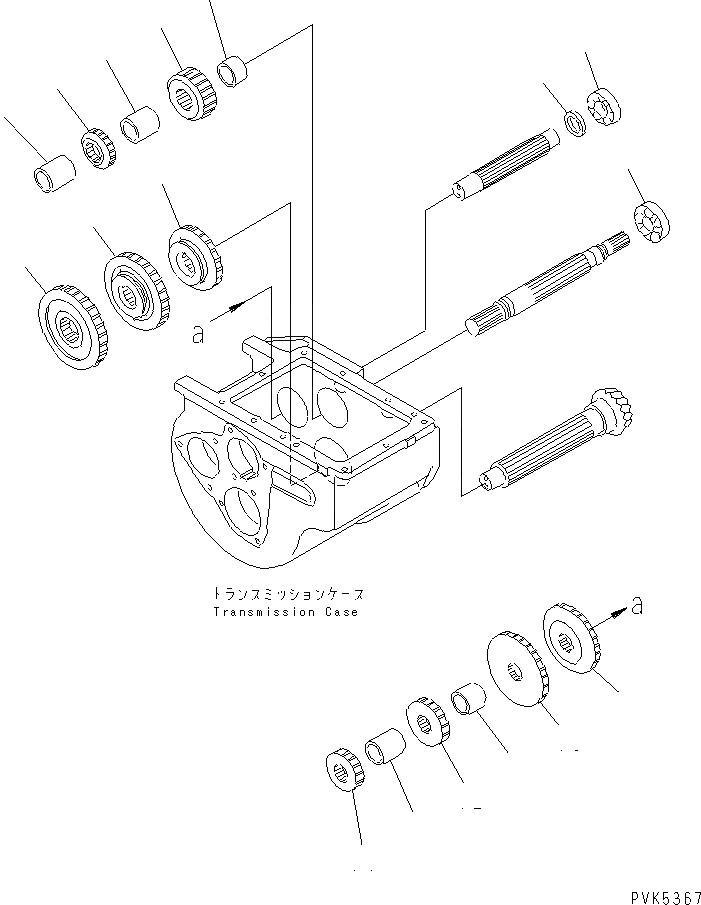 a

トランスミッションケース
Transmission Case

a

PVK5367