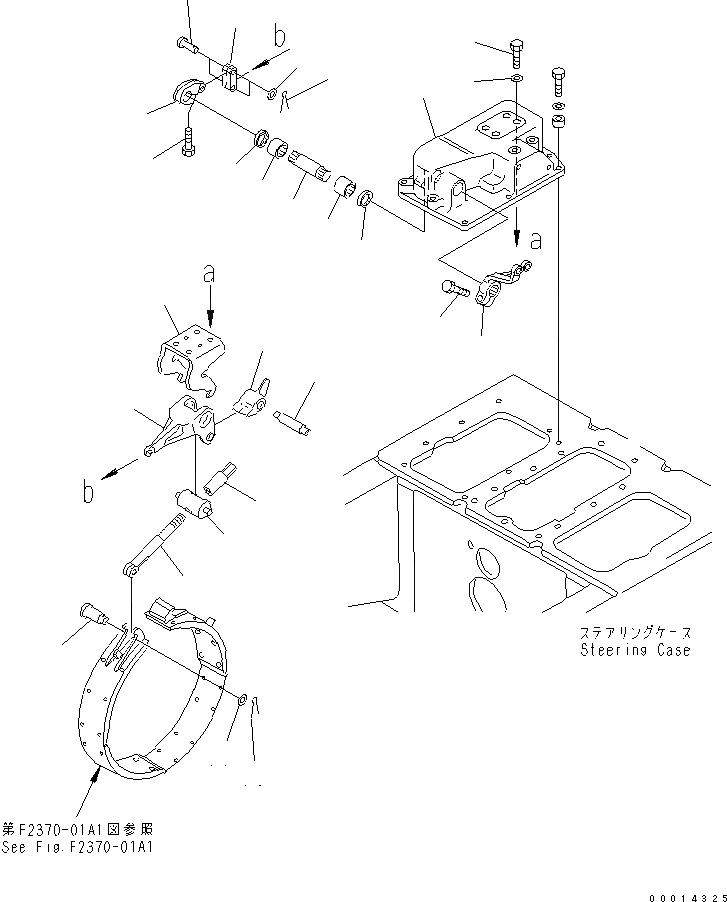 b

a

a

b

ステアリングケース
Steering Case

第F2370-01A1図参照
See Fig.F2370-01A1

00014325