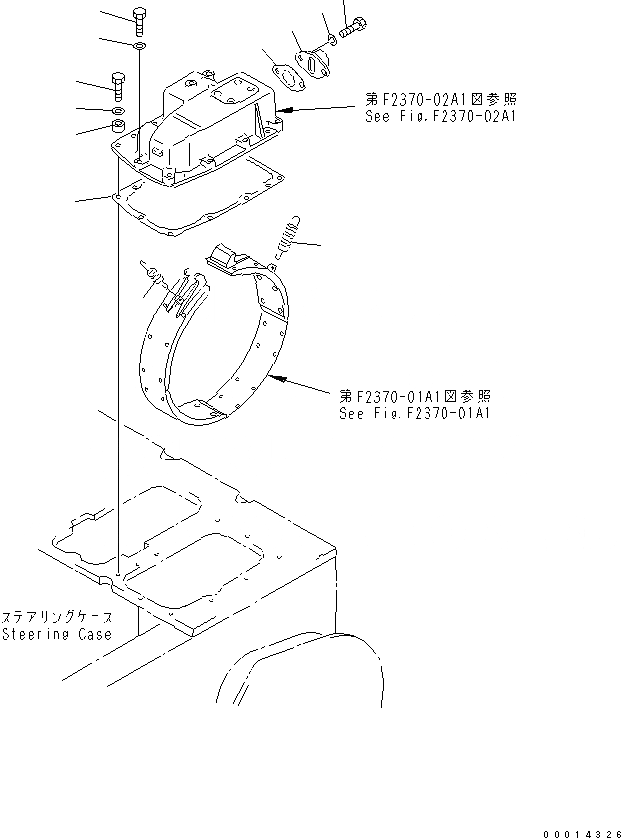 第F2370-02A1図参照
See Fig.F2370-02A1

第F2370-01A1図参照
See Fig.F2370-01A1

ステアリングケース
Steering Case

00014326