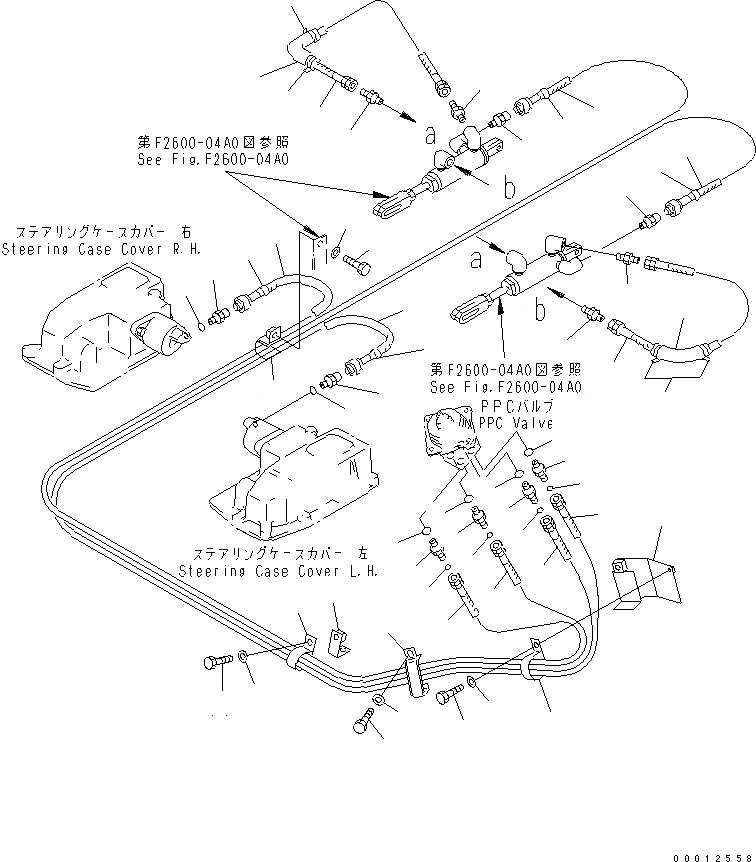 第F2600-04A0図参照
See Fig.F2600-04A0

a

b

ステアリングケースカバー 右
Steering Case Cover R.H.

a

b

第F2600-04A0図参照
See Fig.F2600-04A0

PPCバルブ
PPC Valve

ステアリングケースカバー 左
Steering Case Cover L.H.

00012558