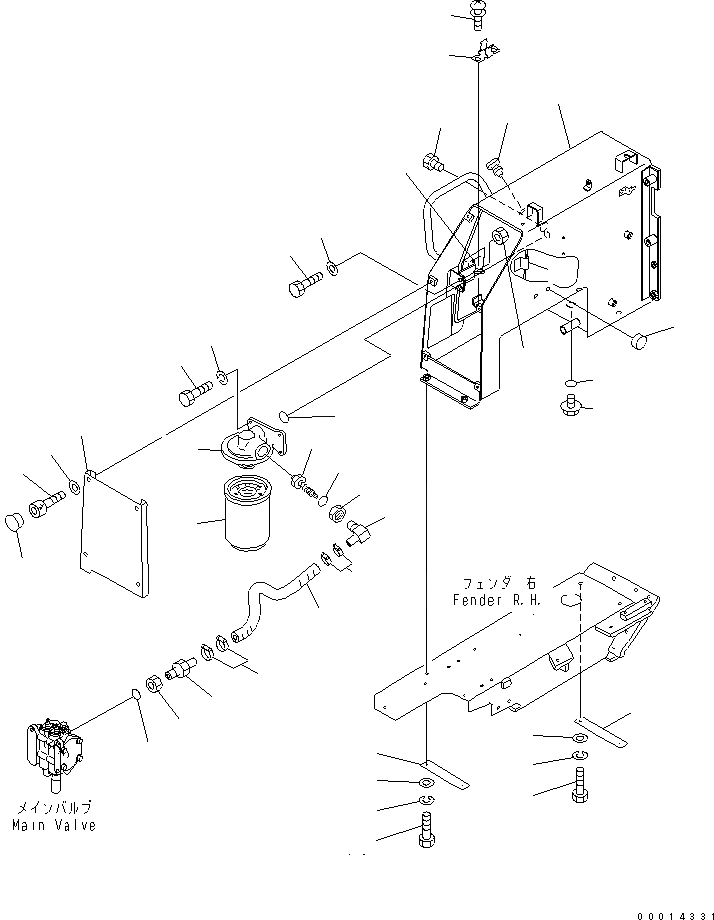 フェンダ 右
Fender R.H.

メインバルブ
Main Valve

00014331