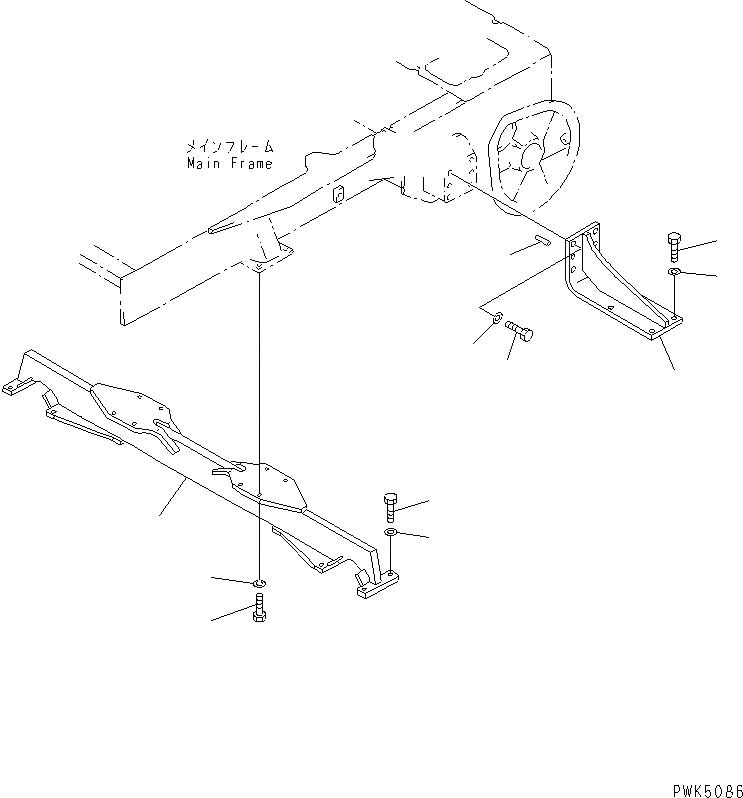 メインフレーム
Main Frame

PWK5086