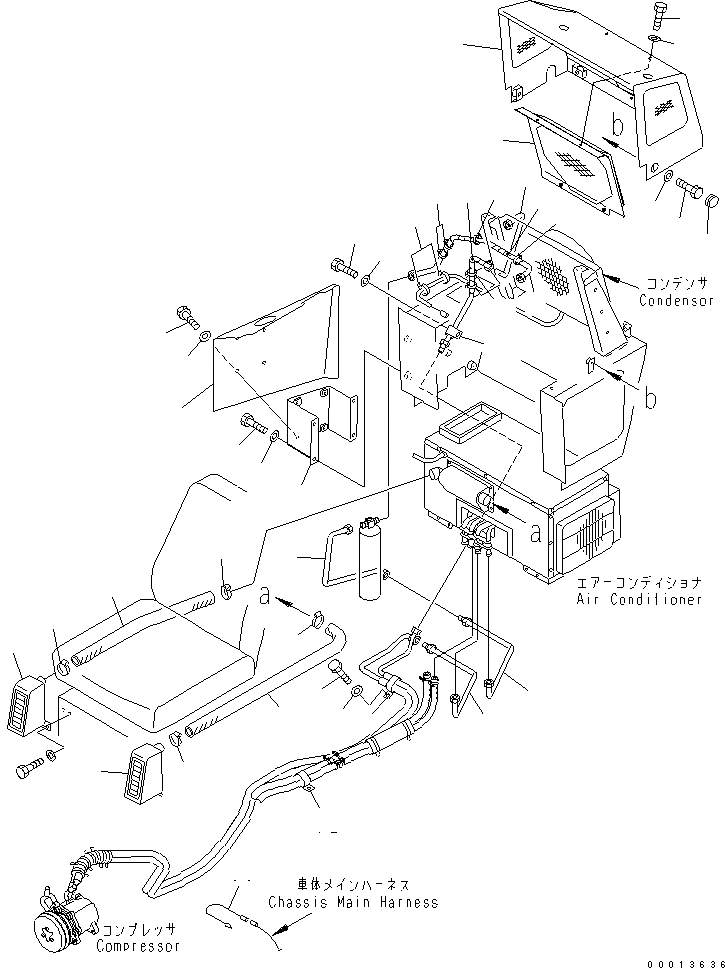 b

コンデンサ
Condensor

b

a

a

エアーコンディショナ
Air Conditioner

車体メインハーネス
Chassis Main Harness

コンプレッサ
Compressor

00013636