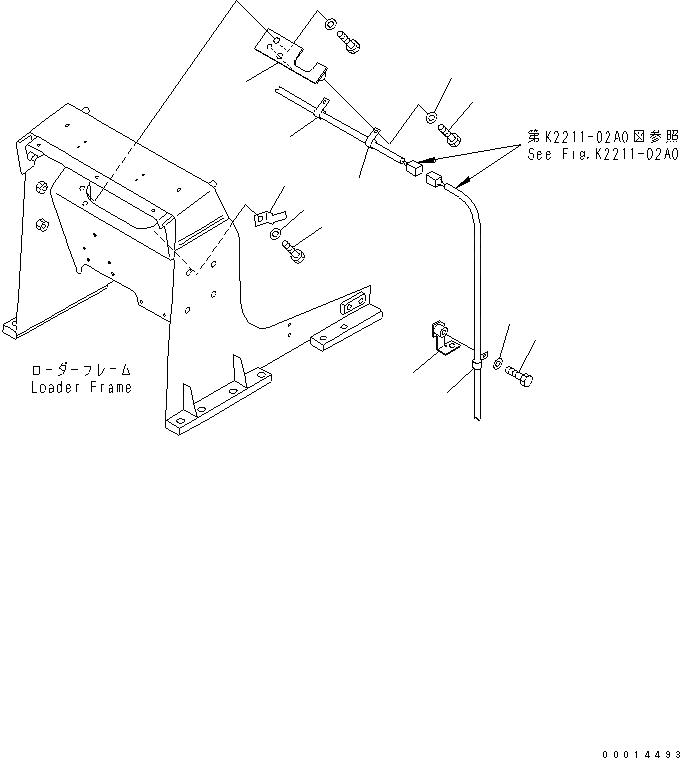 第K2211-02A0図参照
See Fig.K2211-02A0

ローダーフレーム
Loader Frame

00014493