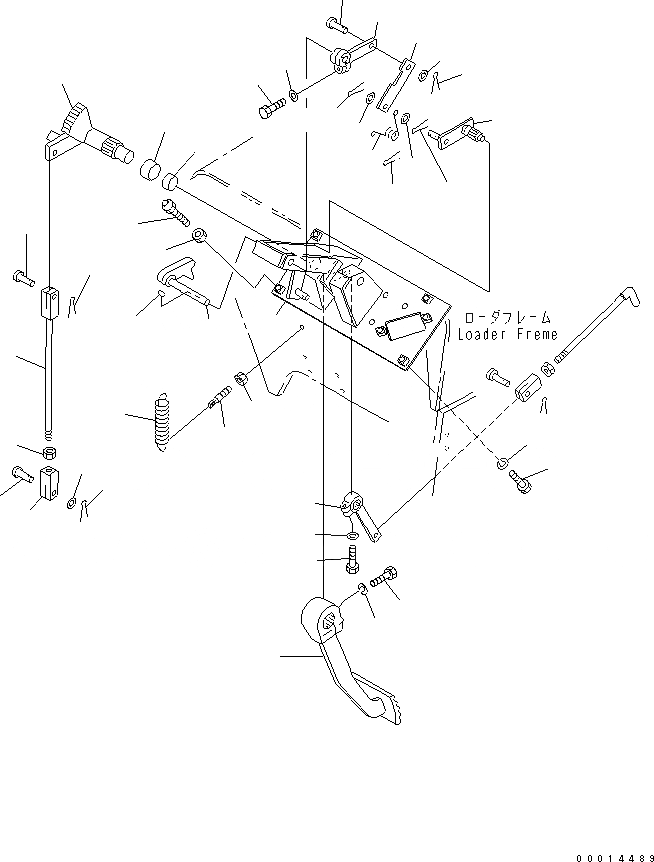 ローダフレーム
Loader Freme

00014489