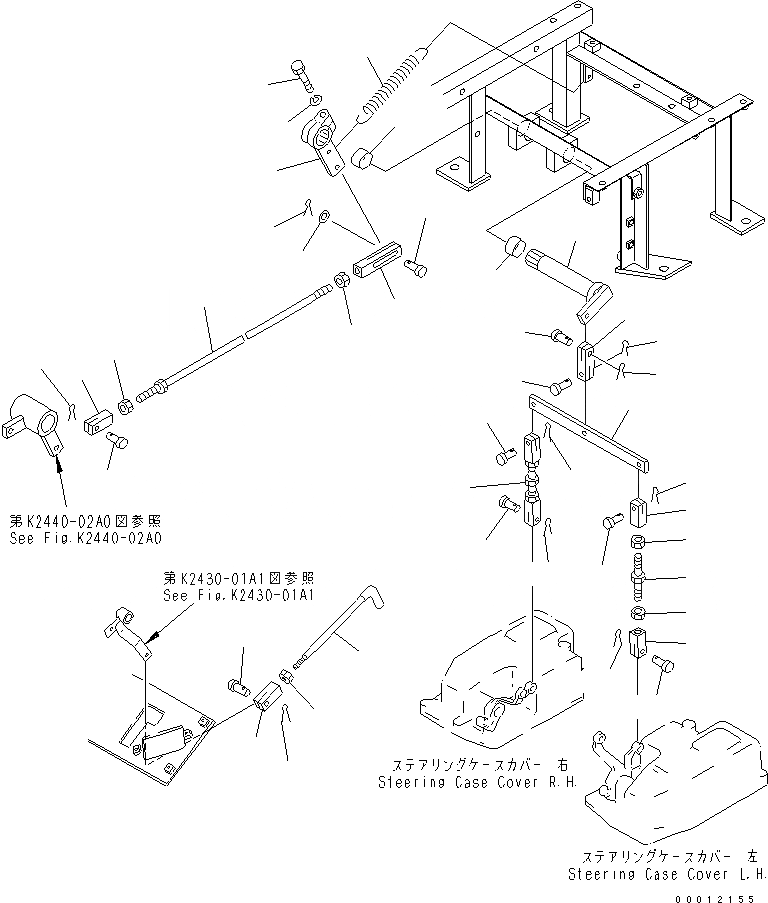 第K2440-02A0図参照
See Fig.K2440-02A0

第K2430-01A1図参照
See Fig.K2430-01A1

ステアリングケースカバー 右
Steering Case Cover R.H.

ステアリングケースカバー 左
Steering Case Cover L.H.

00012155