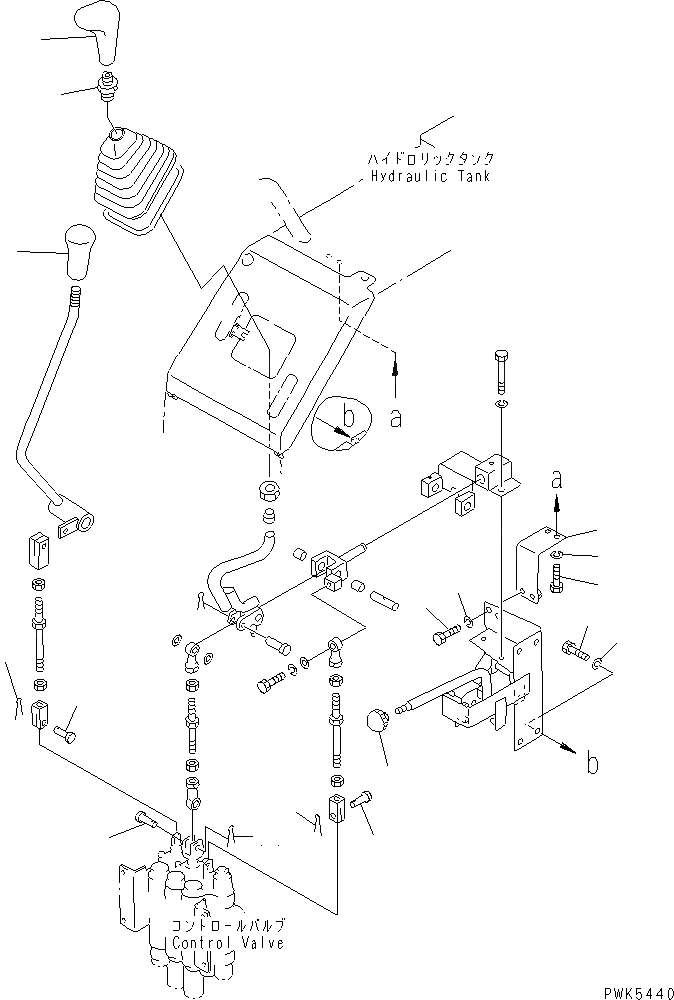 ハイドロリックタンク
Hydraulic Tank

a

b

a

b

コントロールバルブ
Control Valve

PWK5440