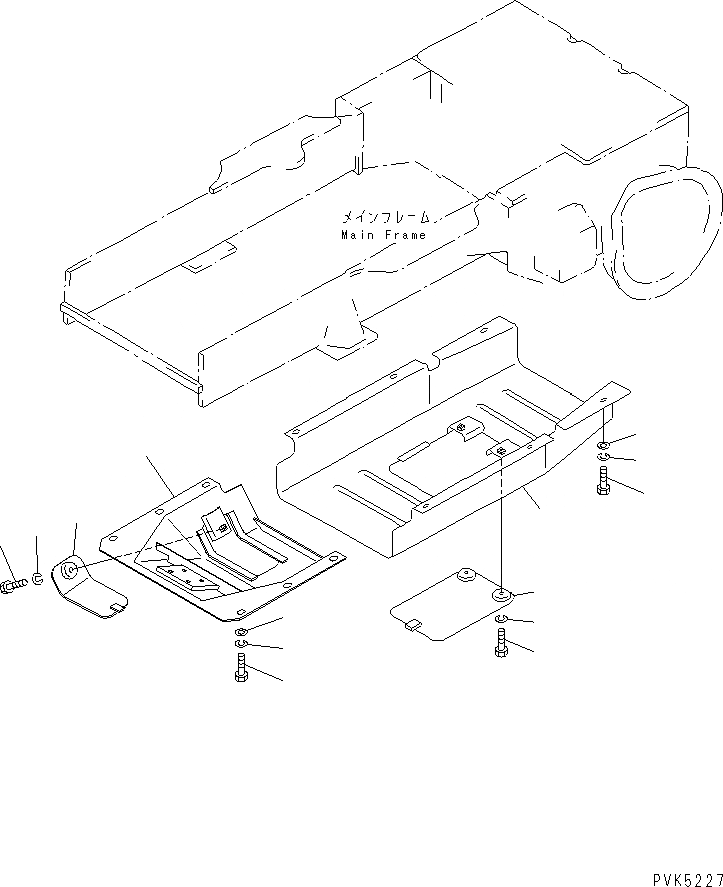 メインフレーム
Main Frame

PVK5227