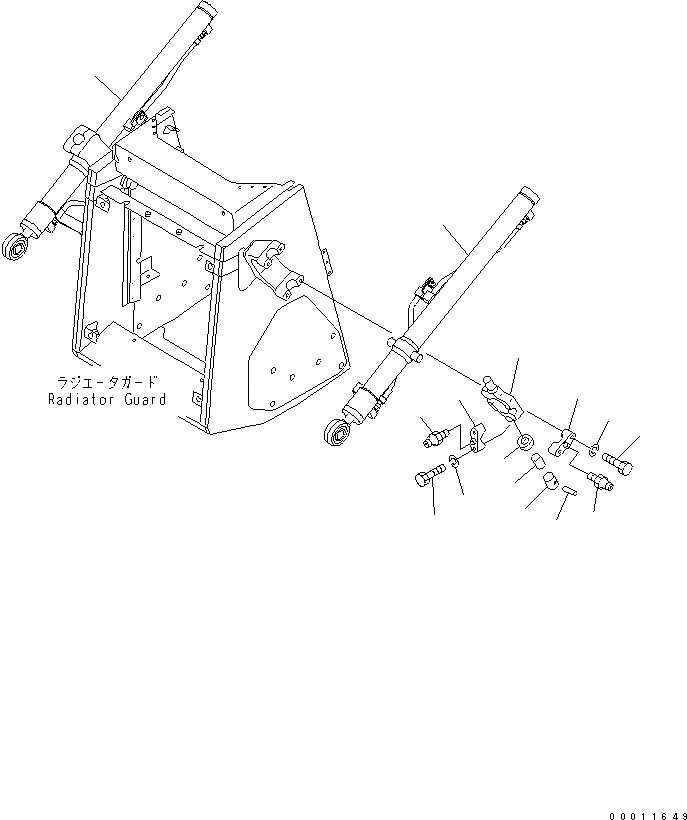 ラジエータガード
Radiator Guard

00011649