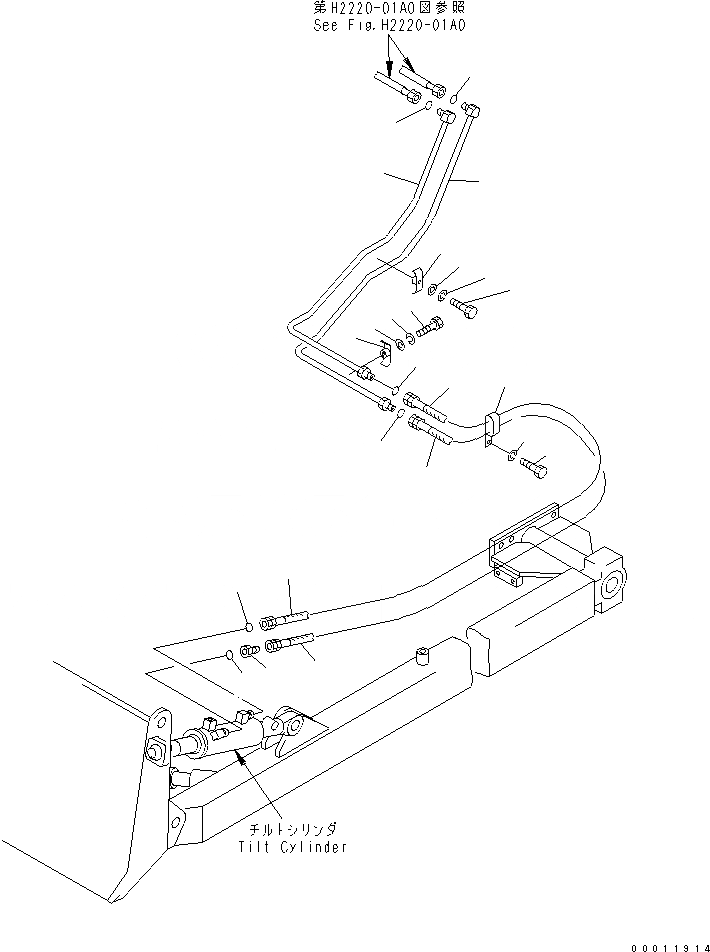 第H2220-01A0図参照
See Fig.H2220-01A0

チルトシリンダ
Tilt Cylinder

00011914