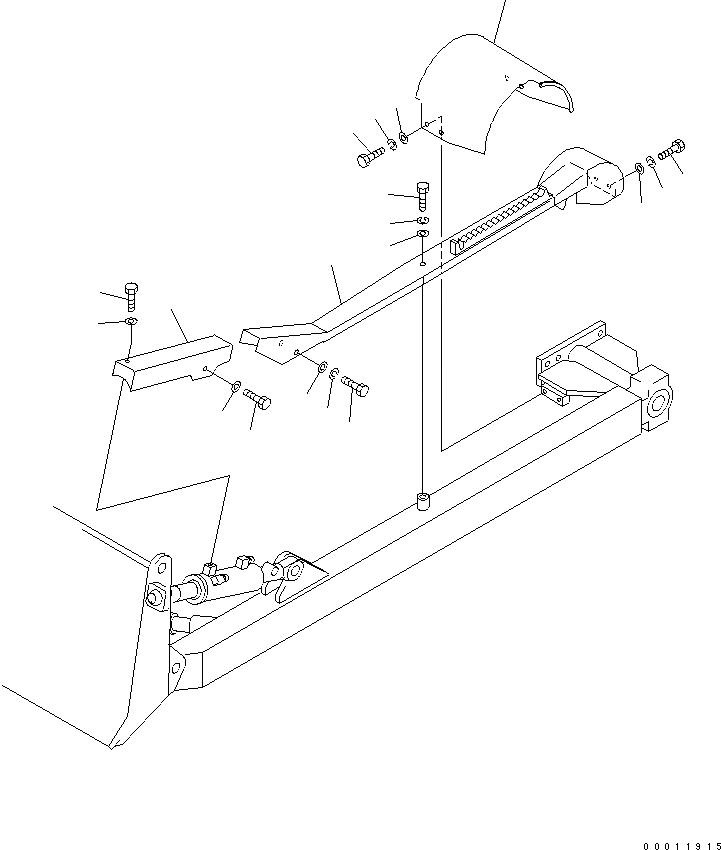 00011915