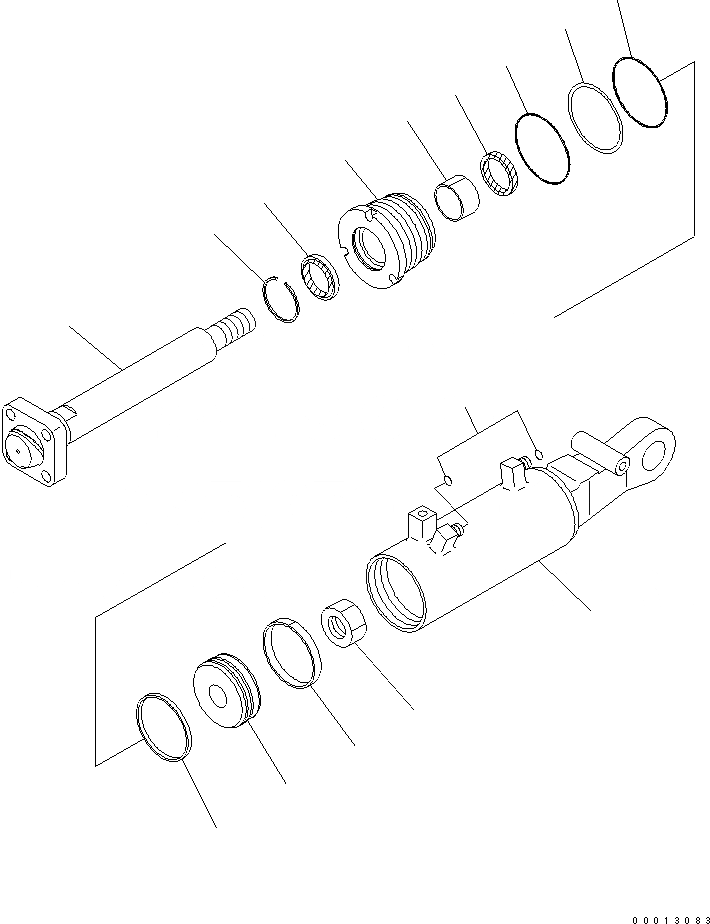 00013083