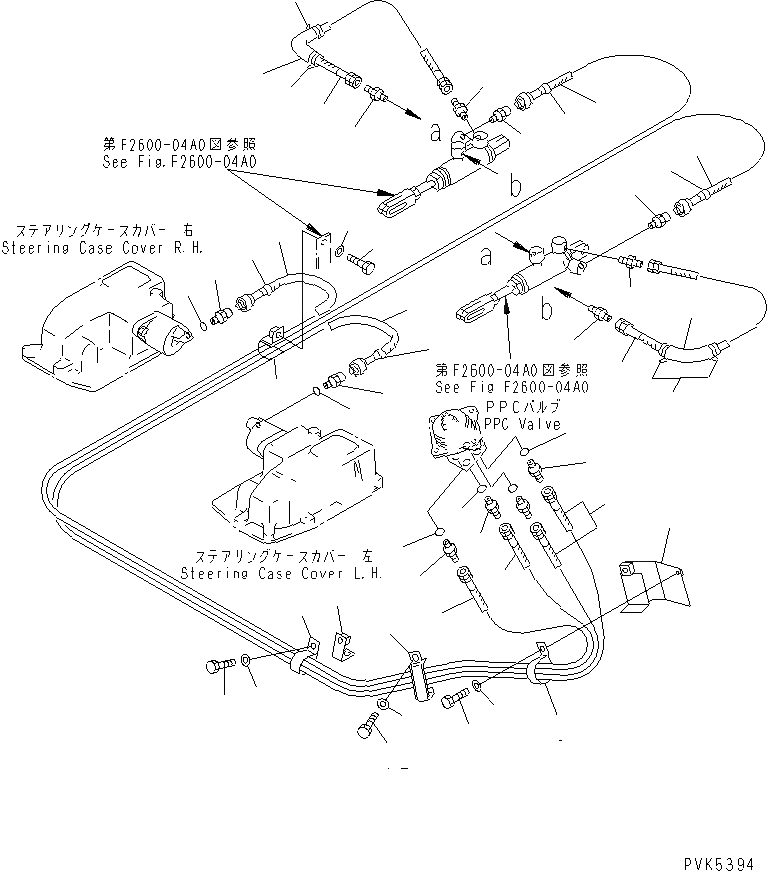 第F2600-04A0図参照
See Fig.F2600-04A0

a

b

ステアリングケースカバー 右
Steering Case Cover R.H.

a

b

第F2600-04A0図参照
See Fig F2600-04A0

PPCバルブ
PPC Valve

ステアリングケースカバー 左
Steering Case Cover L.H.

PVK5394