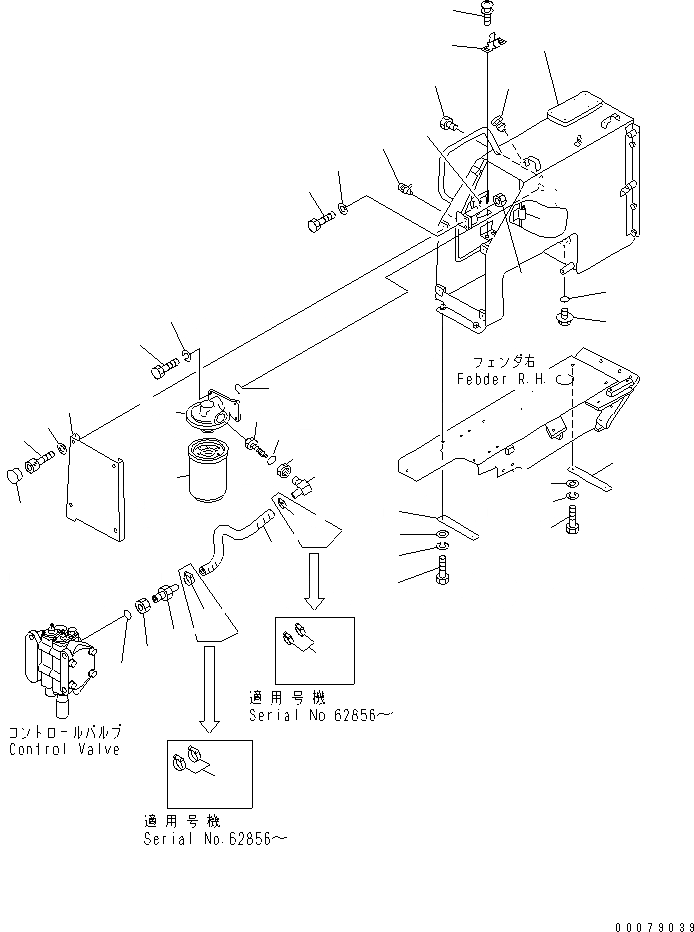 フェンダ右
Febder R.H.

適用号機
Serial No 62856～

コントロールバルブ
Control Valve

適用号機
Serial No.62856～

00079039