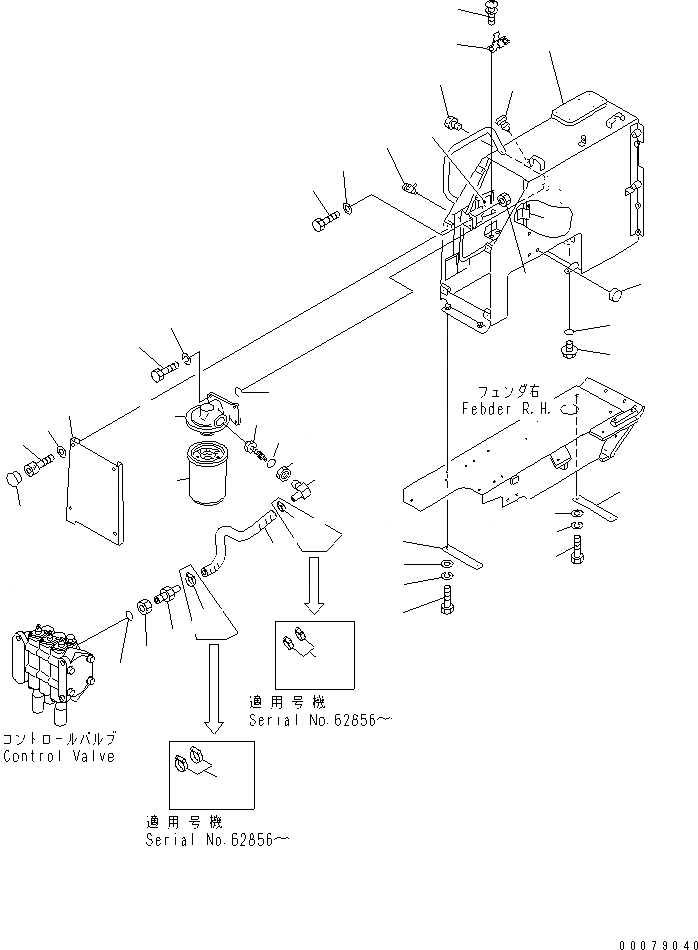 フェンダ右
Febder R.H.

適用号機
Serial No.62856~

コントロールバルブ
Control Valve

適用号機
Serial No.62856~

00079040