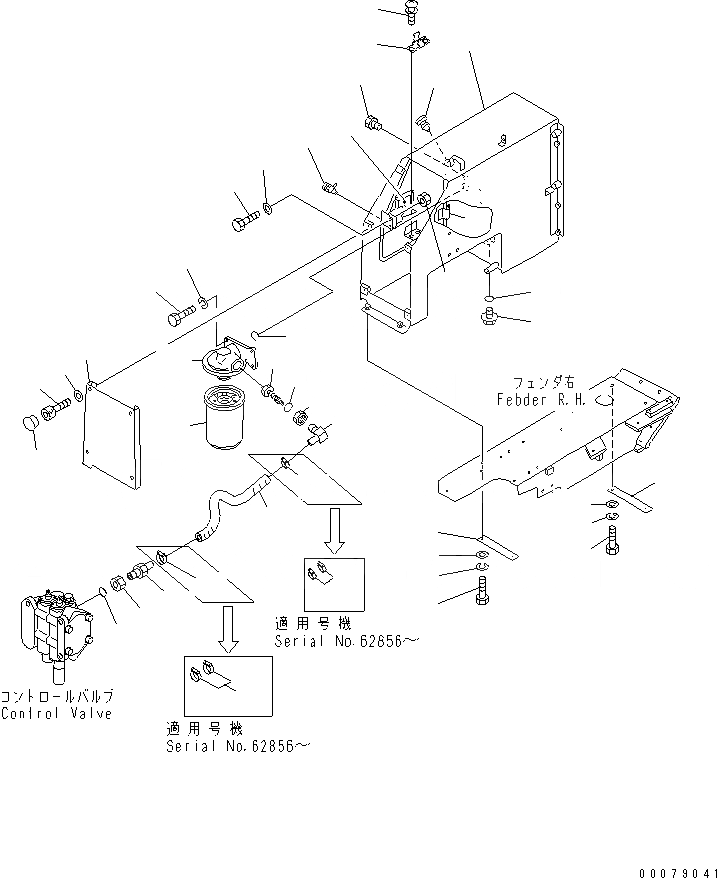 フェンダ右
Febder R.H.

適用号機
Serial No.62856~

コントロールバルブ
Control Valve

適用号機
Serial No.62856~

00079041