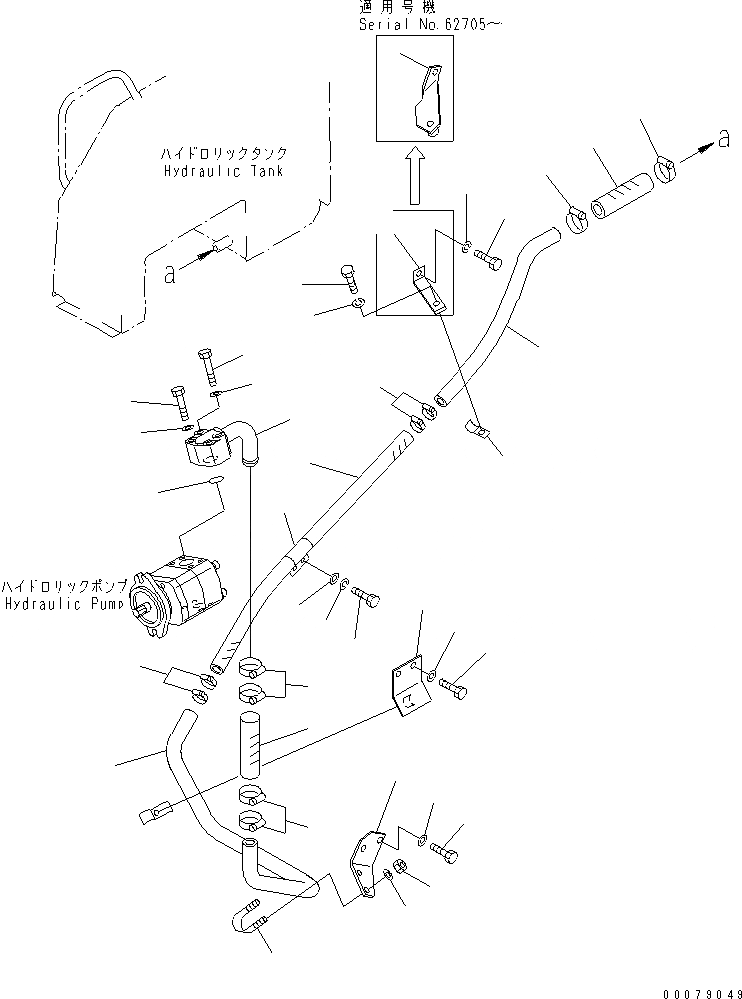 適用号機
Serial No.62705~

ハイドロリックタンク
Hydraulic Tank

a

a

ハイドロリックポンプ
Hydraulic Pump

00079049