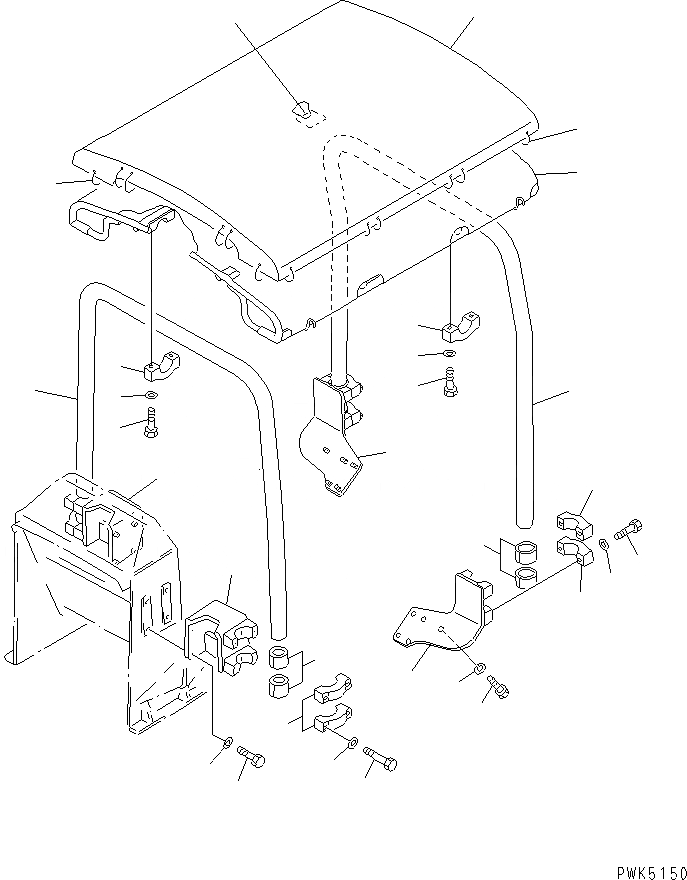 PWK5150