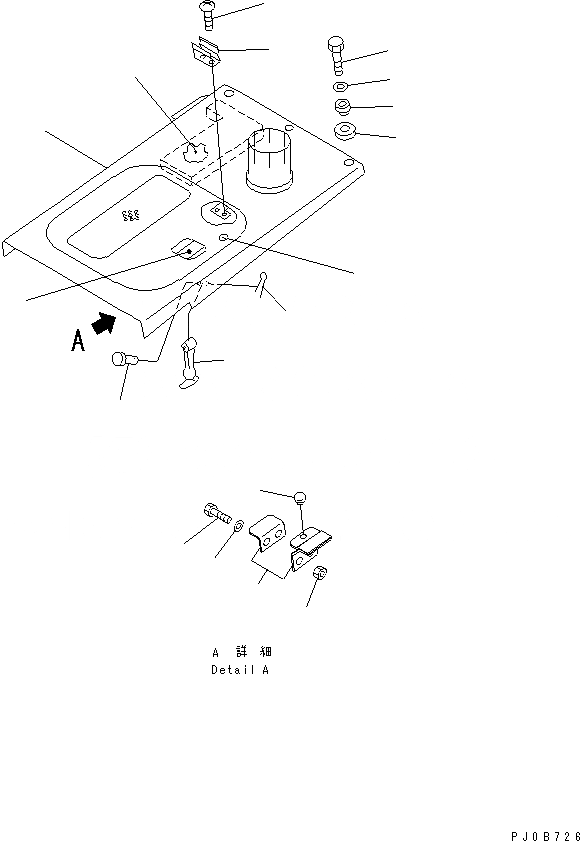 A

A 詳 細
Detail A

PJ0B726