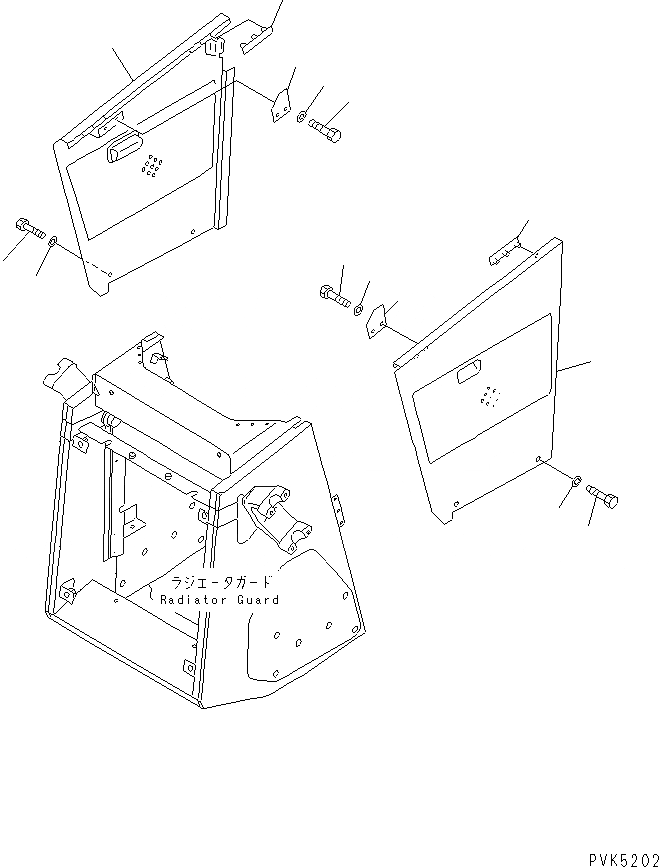 ラジエータガード
Radiator Guard

PVK5202