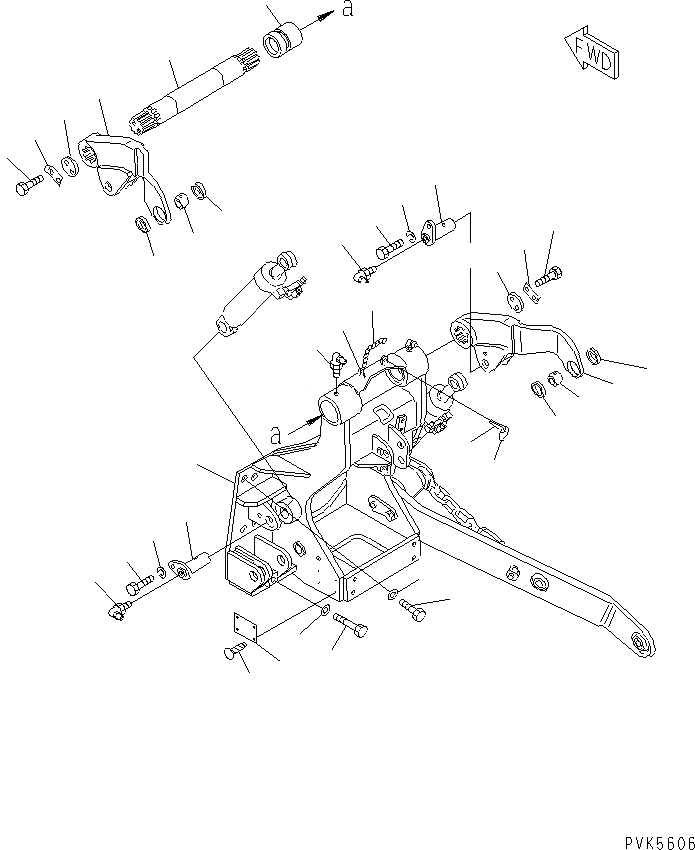 a

FWD

a

PVK5606