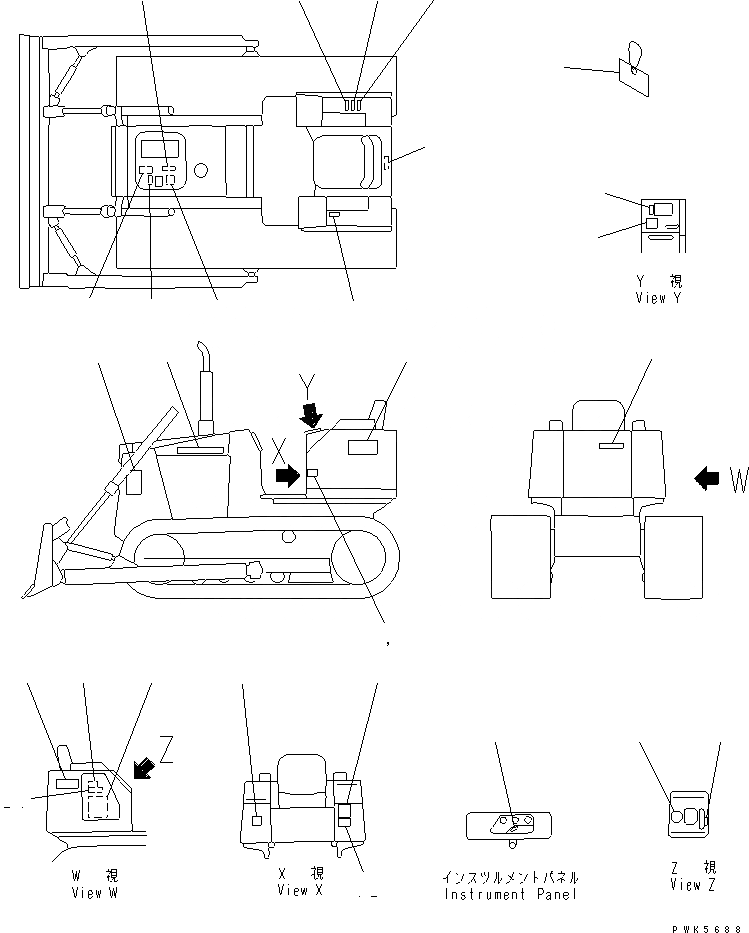 Y 視
View Y

Y

X

W

Z

W 視
View W

X 視
View X

インスツルメントパネル
Instrument Panel

Z 視
View Z

PWK5688