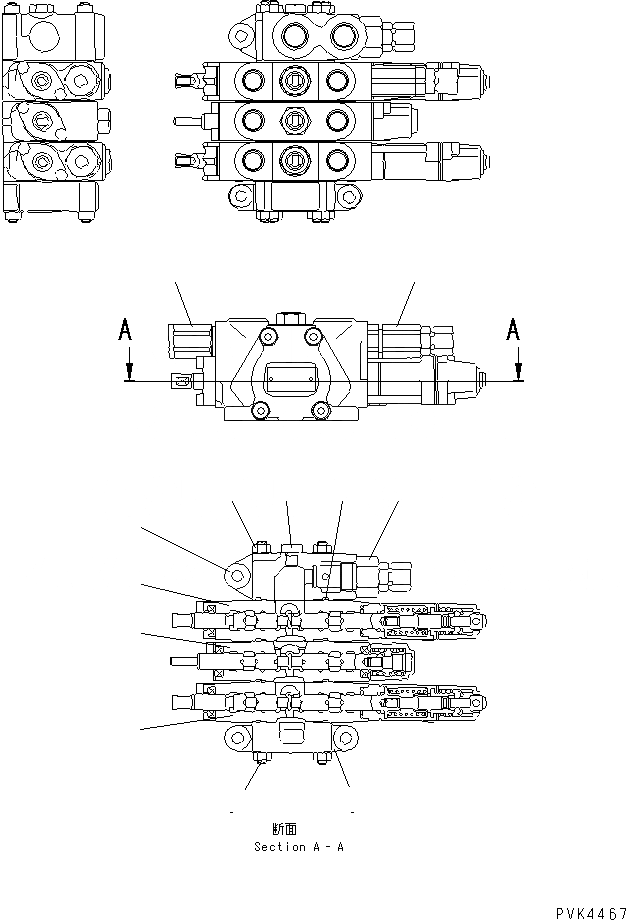 A
A
-
-
断面
Section A - A
PVK4467