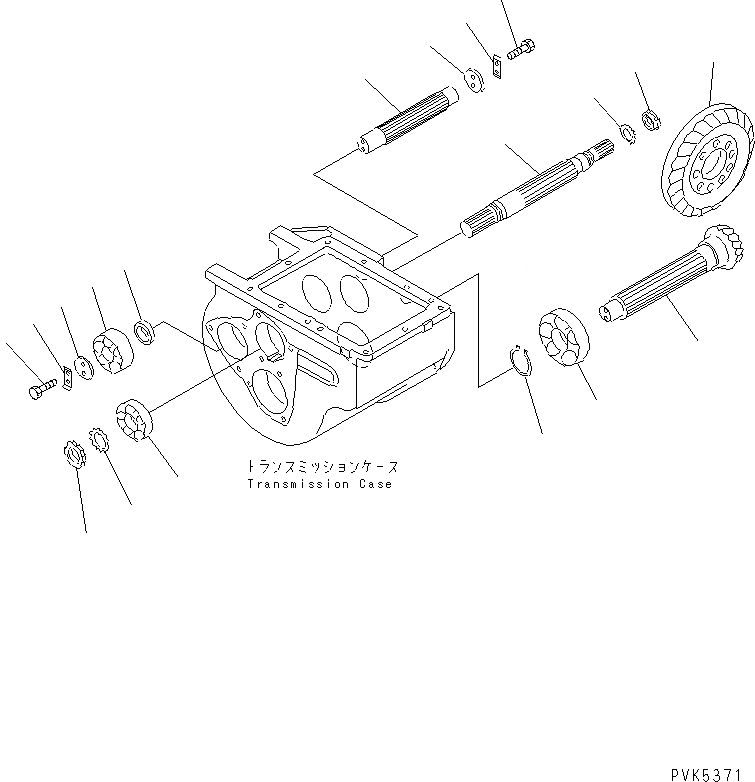 トランスミッションケース
Transmission Case

PVK5371