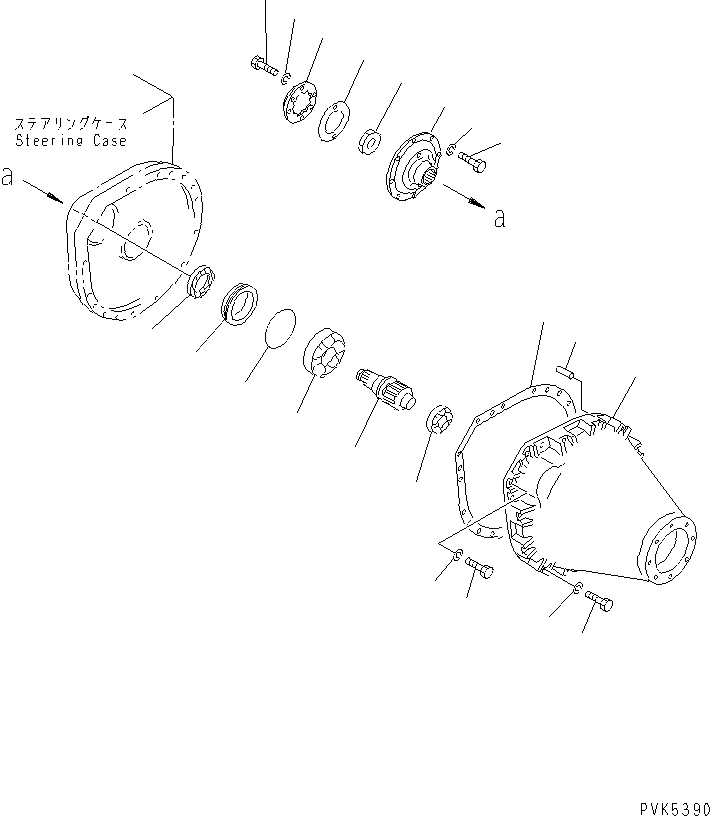 ステアリングケース
Steering Case

a

a

PVK5390