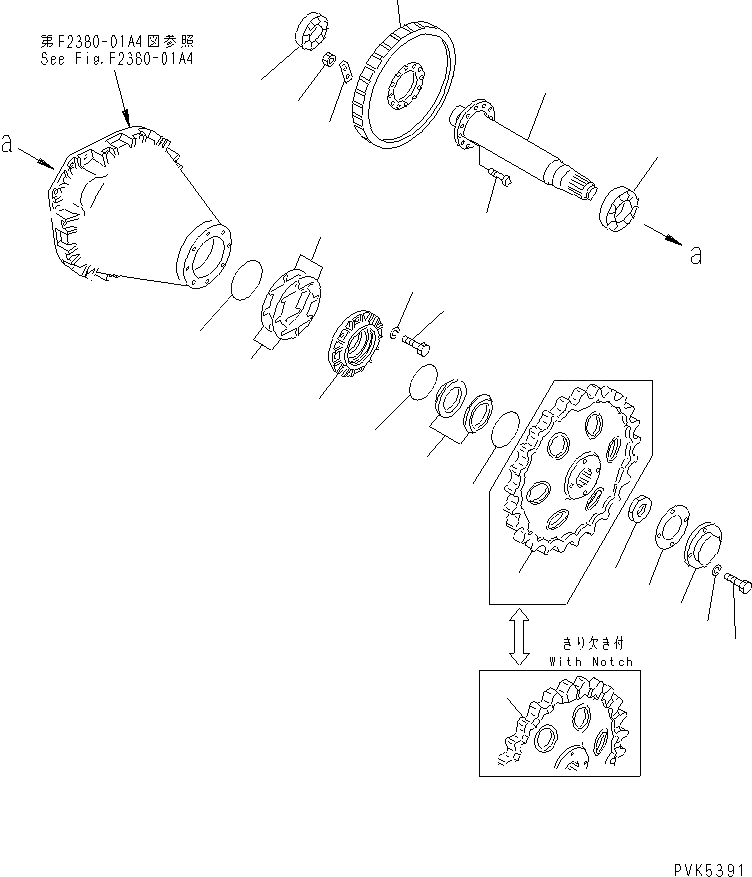 第F2380-01A4図参照
See Fig.F2380-01A4

a

a

きり欠き付
With Notch

PVK5391