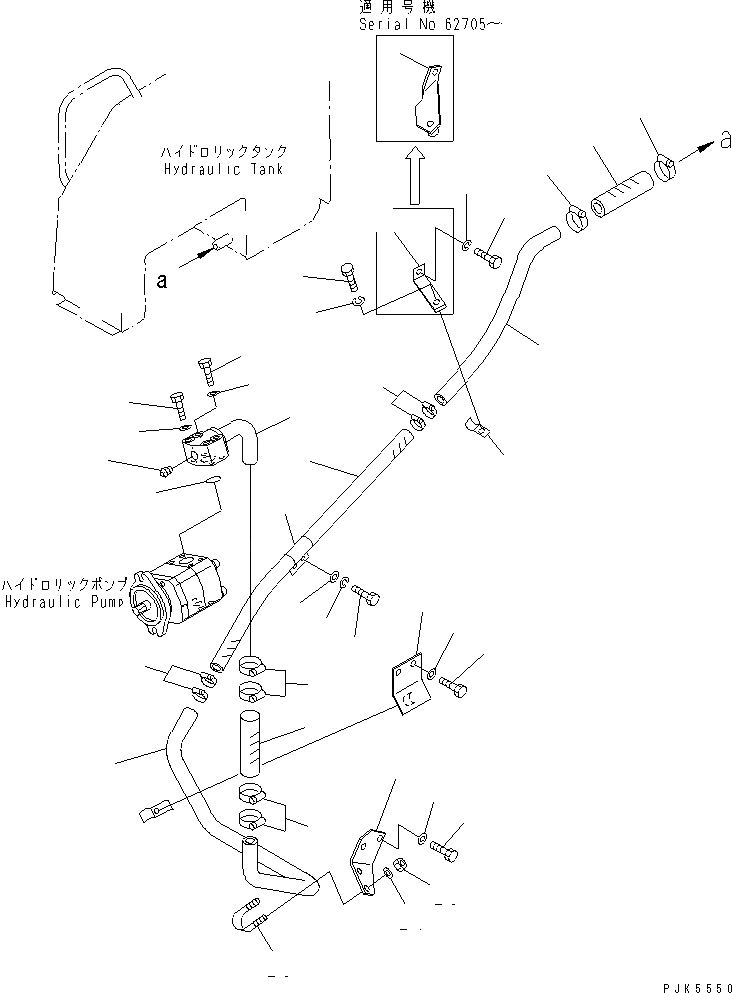 適用号機
Serial No 62705~

ハイドロリックタンク
Hydraulic Tank

a

a

ハイドロリックポンプ
Hydraulic Pump

PJK5550